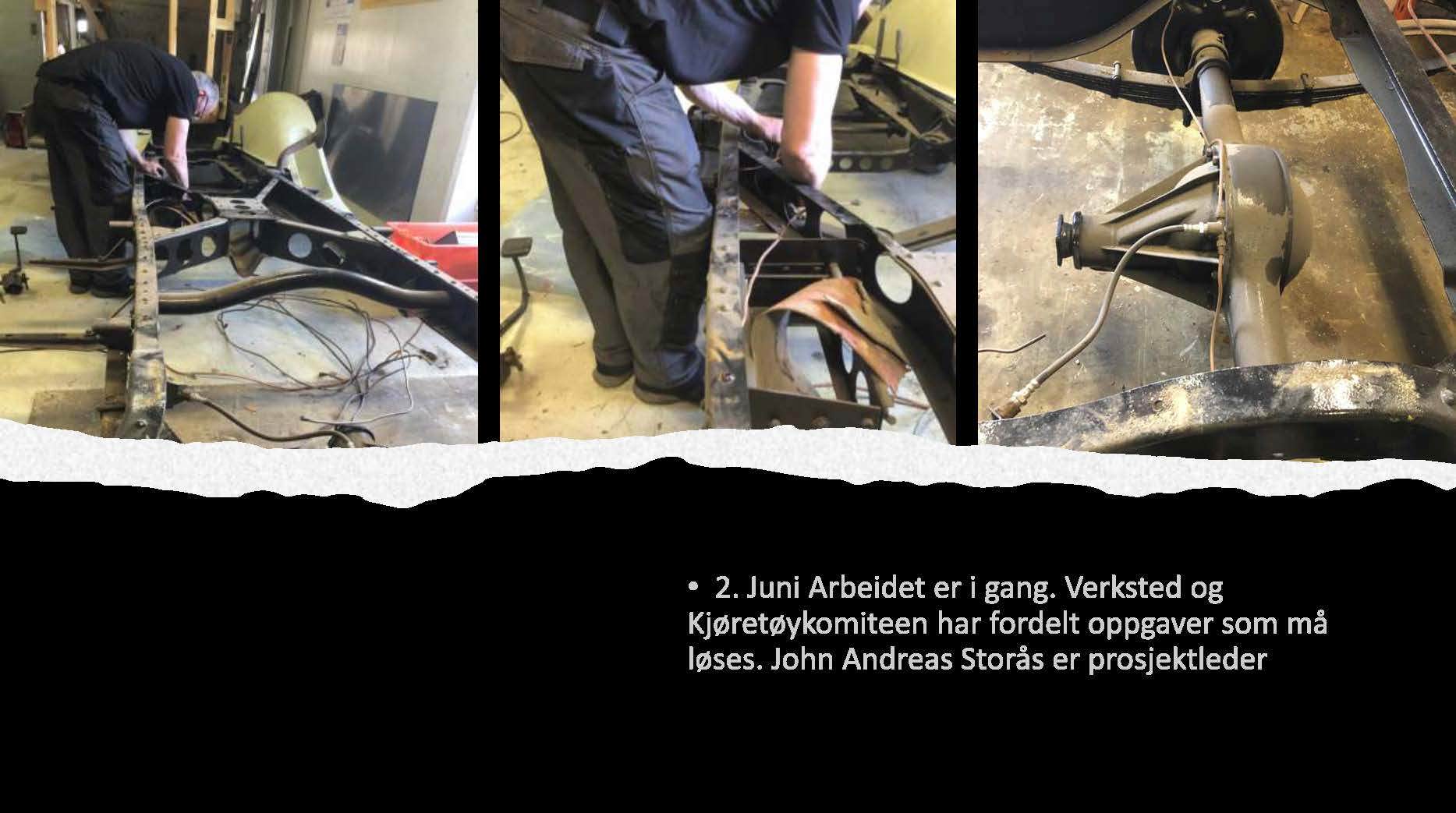 • 2. Juni Arbeidet er i gang. Verksted og Kjøretøykomiteen har fordelt oppgaver som må løses. John Andreas Storås er prosjektleder